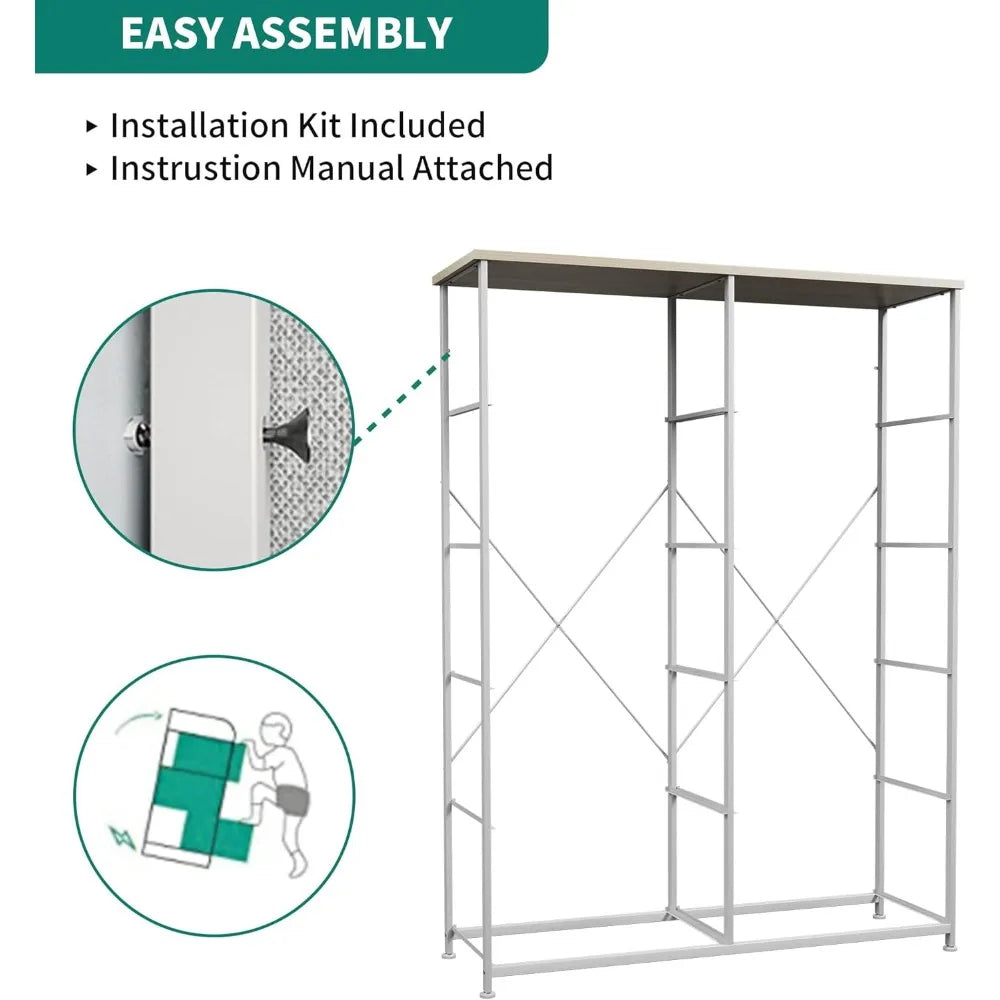 EASY ASSEMBLY

▸ Installation Kit Included
▸ Instrustion Manual Attached