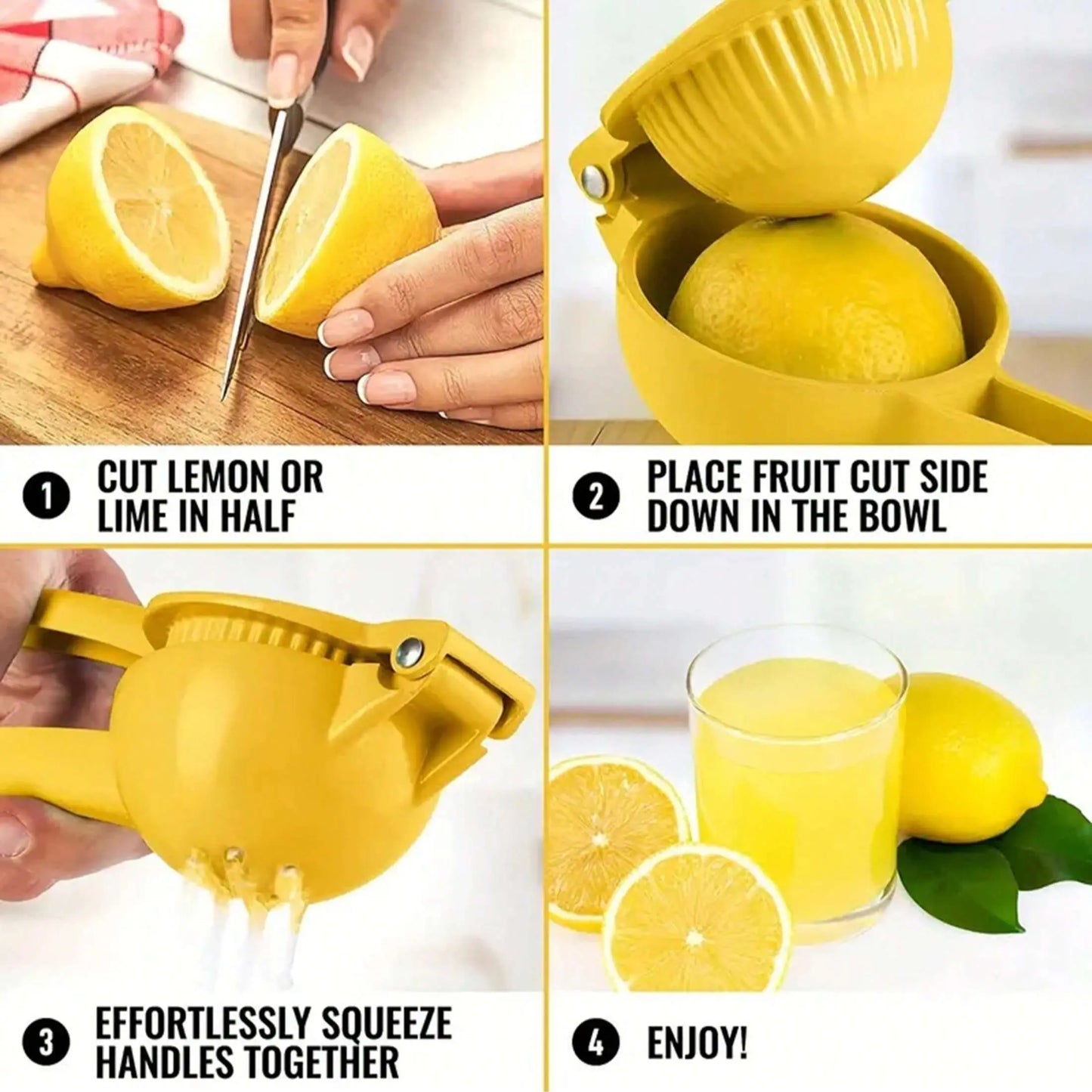 1 CUT LEMON OR LIME IN HALF

2 PLACE FRUIT CUT SIDE DOWN IN THE BOWL

3 EFFORTLESSLY SQUEEZE HANDLES TOGETHER

4 ENJOY!