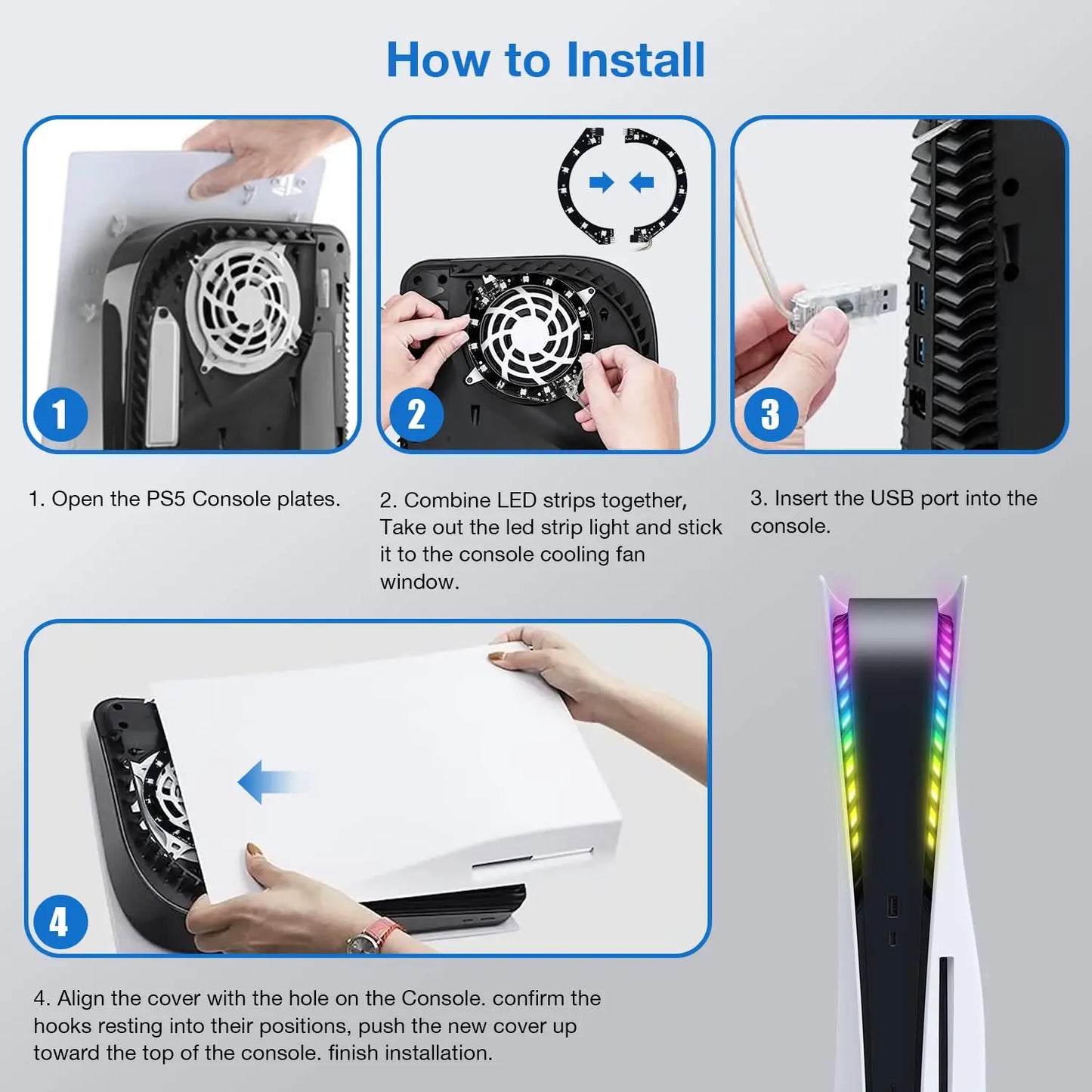 How to Install

1

2

3

1. Open the PS5 Console plates.

2. Combine LED strips together, Take out the led strip light and stick it to the console cooling fan window.

3. Insert the USB port into the console.

4

4. Align the cover with the hole on the Console. confirm the hooks resting into their positions, push the new cover up toward the top of the console. finish installation.